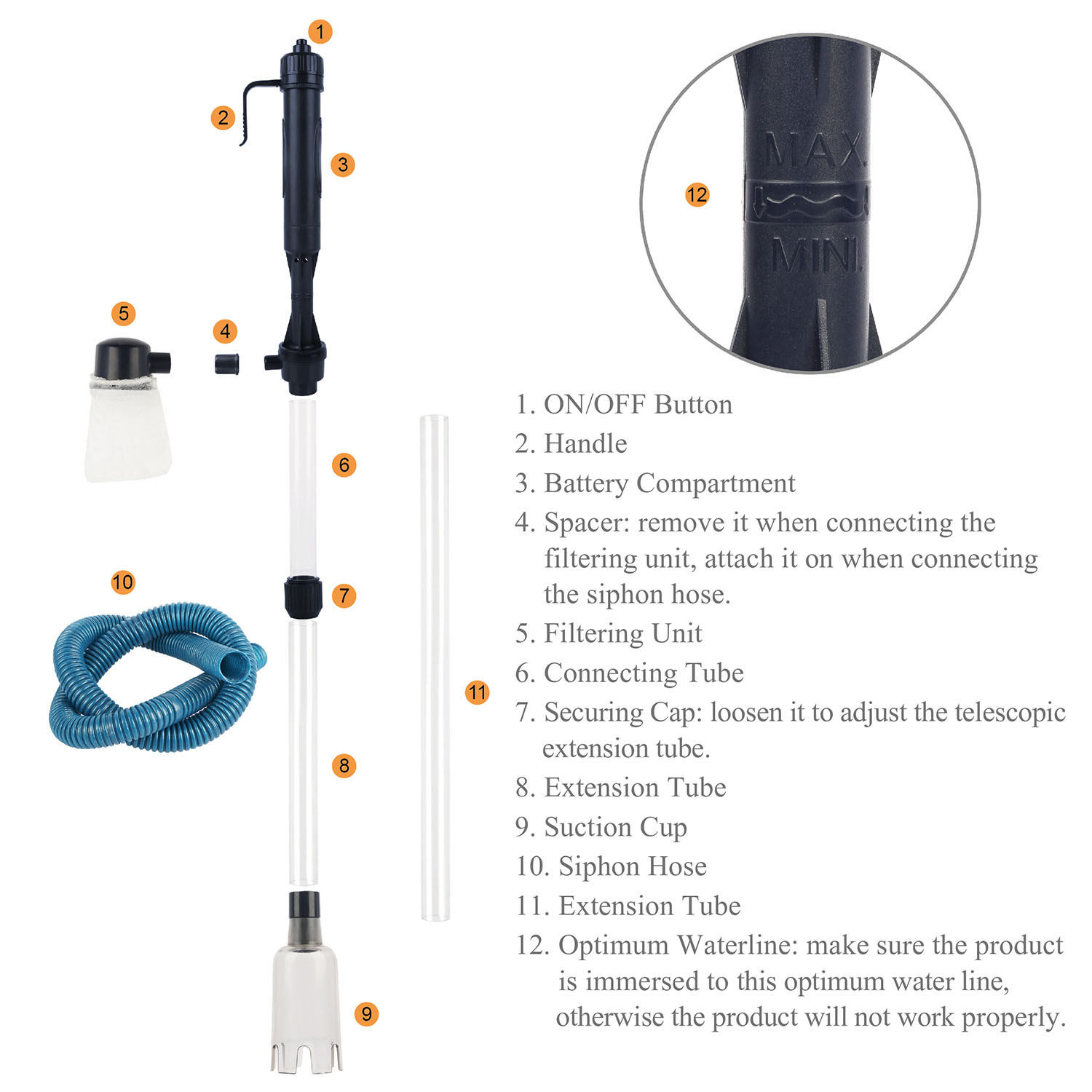 1
2
3
5
4
6
10
7
11
8
9
12
MAX.
MINI.

1. ON/OFF Button
2. Handle
3. Battery Compartment
4. Spacer: remove it when connecting the filtering unit, attach it on when connecting the siphon hose.
5. Filtering Unit
6. Connecting Tube
7. Securing Cap: loosen it to adjust the telescopic extension tube.
8. Extension Tube
9. Suction Cup
10. Siphon Hose
11. Extension Tube
12. Optimum Waterline: make sure the product is immersed to this optimum water line, otherwise the product will not work properly.