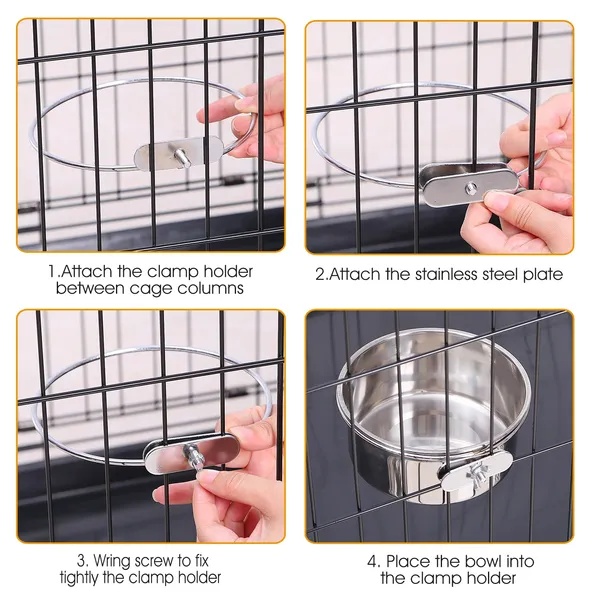 1.Attach the clamp holder between cage columns

2.Attach the stainless steel plate

3. Wring screw to fix tightly the clamp holder

4. Place the bowl into the clamp holder