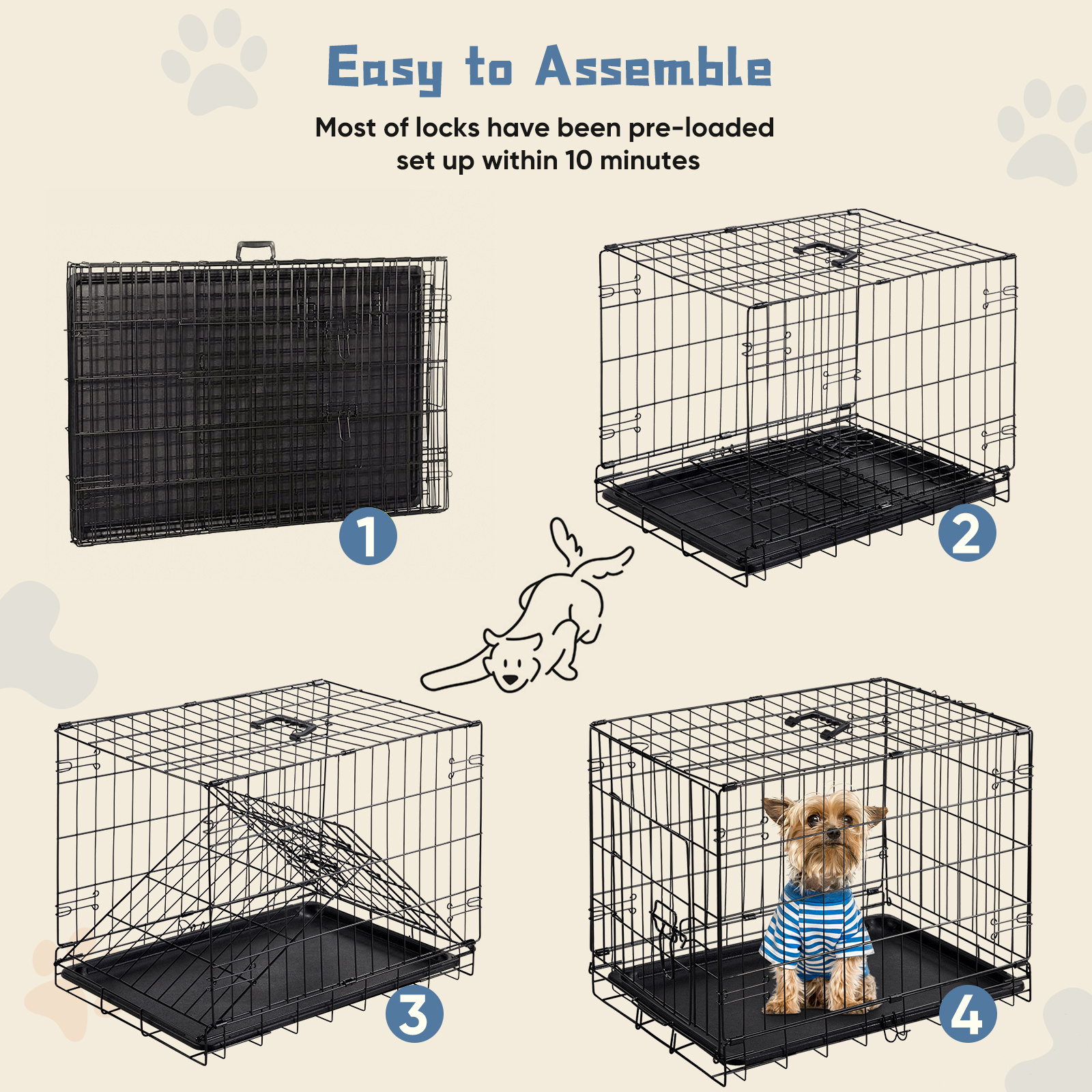 Easy to Assemble

Most of locks have been pre-loaded set up within 10 minutes

1

2

3

4